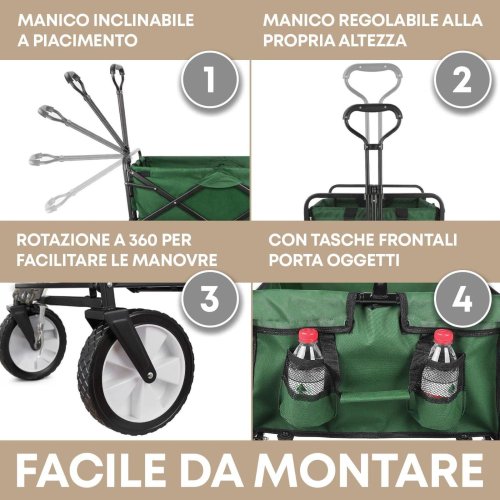 MANICO INCLINABILE A PIACIMENTO

1

MANICO REGOLABILE ALLA PROPRIA ALTEZZA

2

ROTAZIONE A 360 PER FACILITARE LE MANOVRE

3

CON TASCHE FRONTALI PORTA OGGETTI

4

FACILE DA MONTARE