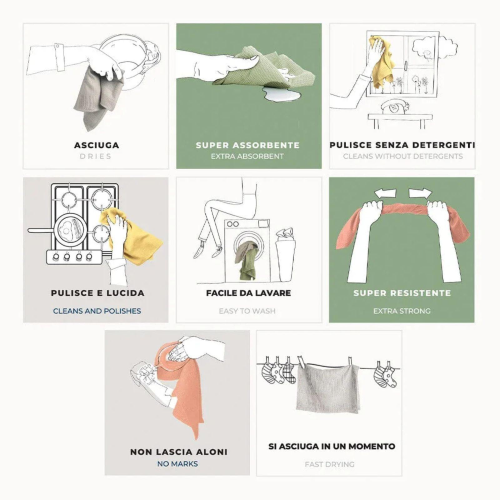 ASCIUGA
DRIES

SUPER ASSORBENTE
EXTRA ABSORBENT

PULISCE SENZA DETERGENTI
CLEANS WITHOUT DETERGENTS

PULISCE E LUCIDA
CLEANS AND POLISHES

FACILE DA LAVARE
EASY TO WASH

SUPER RESISTENTE
EXTRA STRONG

NON LASCIA ALONI
NO MARKS

SI ASCIUGA IN UN MOMENTO
FAST DRYING